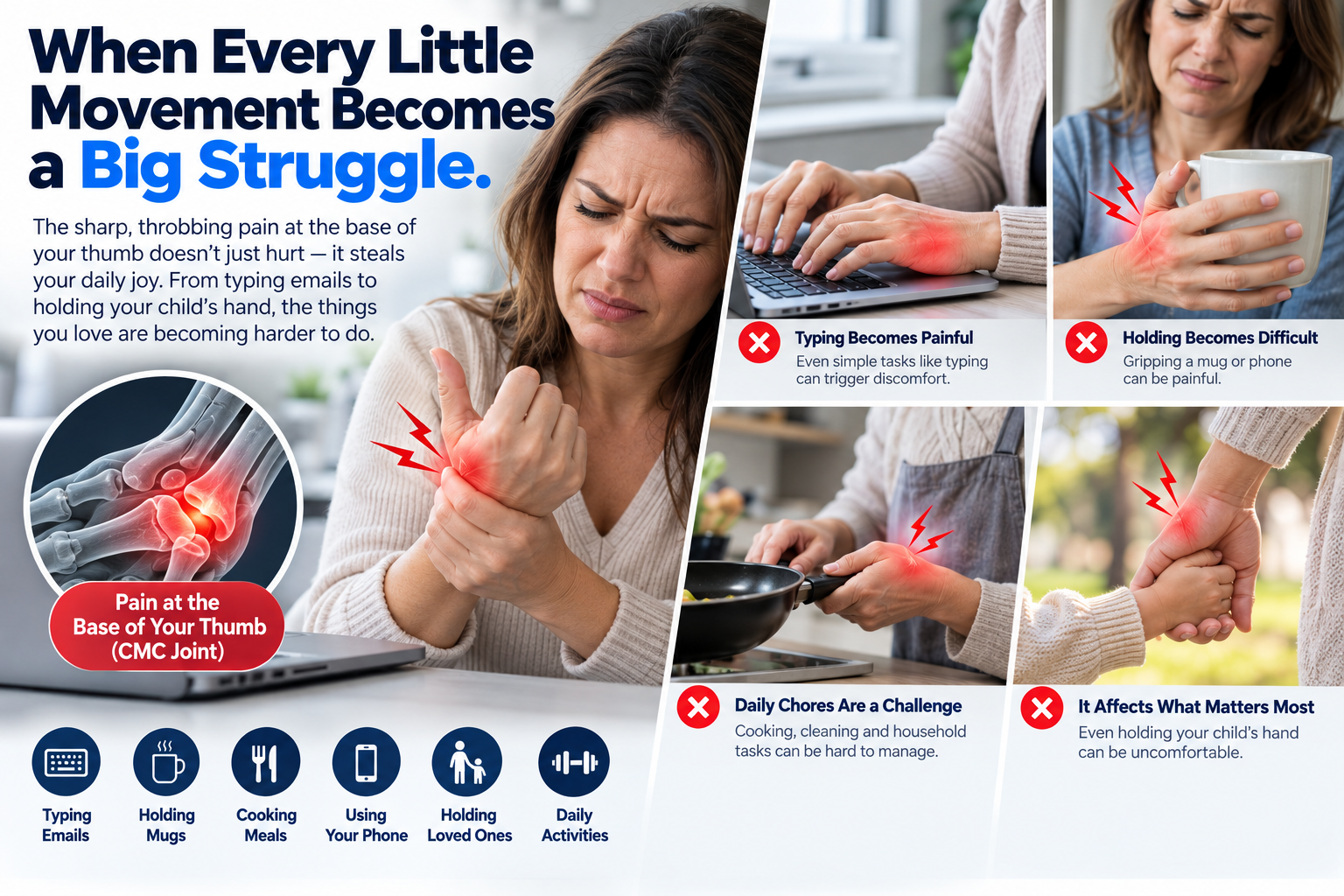 When Every Little Movement Becomes a Big Struggle.

The sharp, throbbing pain at the base of your thumb doesn't just hurt — it steals your daily joy. From typing emails to holding your child's hand, the things you love are becoming harder to do.

Pain at the Base of Your Thumb (CMC Joint)

Typing Emails

Holding Mugs

Cooking Meals

Using Your Phone

Holding Loved Ones

Daily Activities

Typing Becomes Painful
Even simple tasks like typing can trigger discomfort.

Holding Becomes Difficult
Gripping a mug or phone can be painful.

Daily Chores Are a Challenge
Cooking, cleaning and household tasks can be hard to manage.

It Affects What Matters Most
Even holding your child's hand can be uncomfortable.